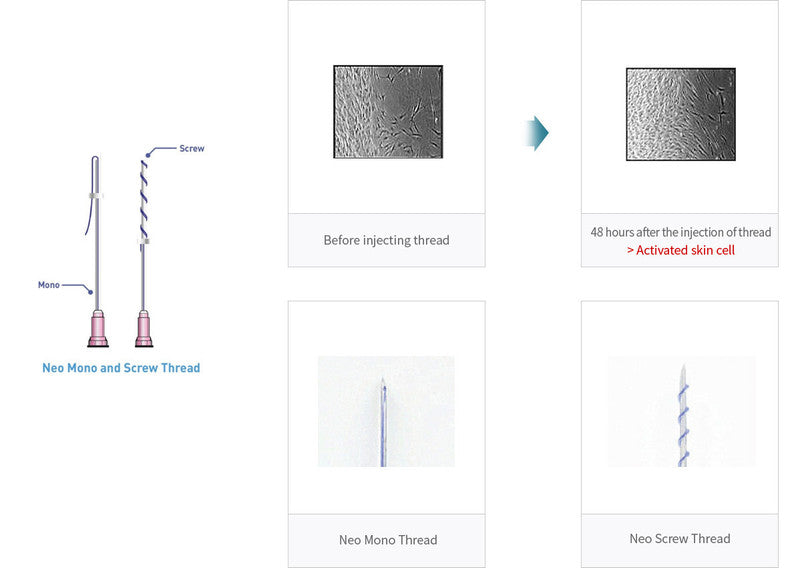 Screw

Mono

Neo Mono and Screw Thread

Before injecting thread

48 hours after the injection of thread
> Activated skin cell

Neo Mono Thread

Neo Screw Thread